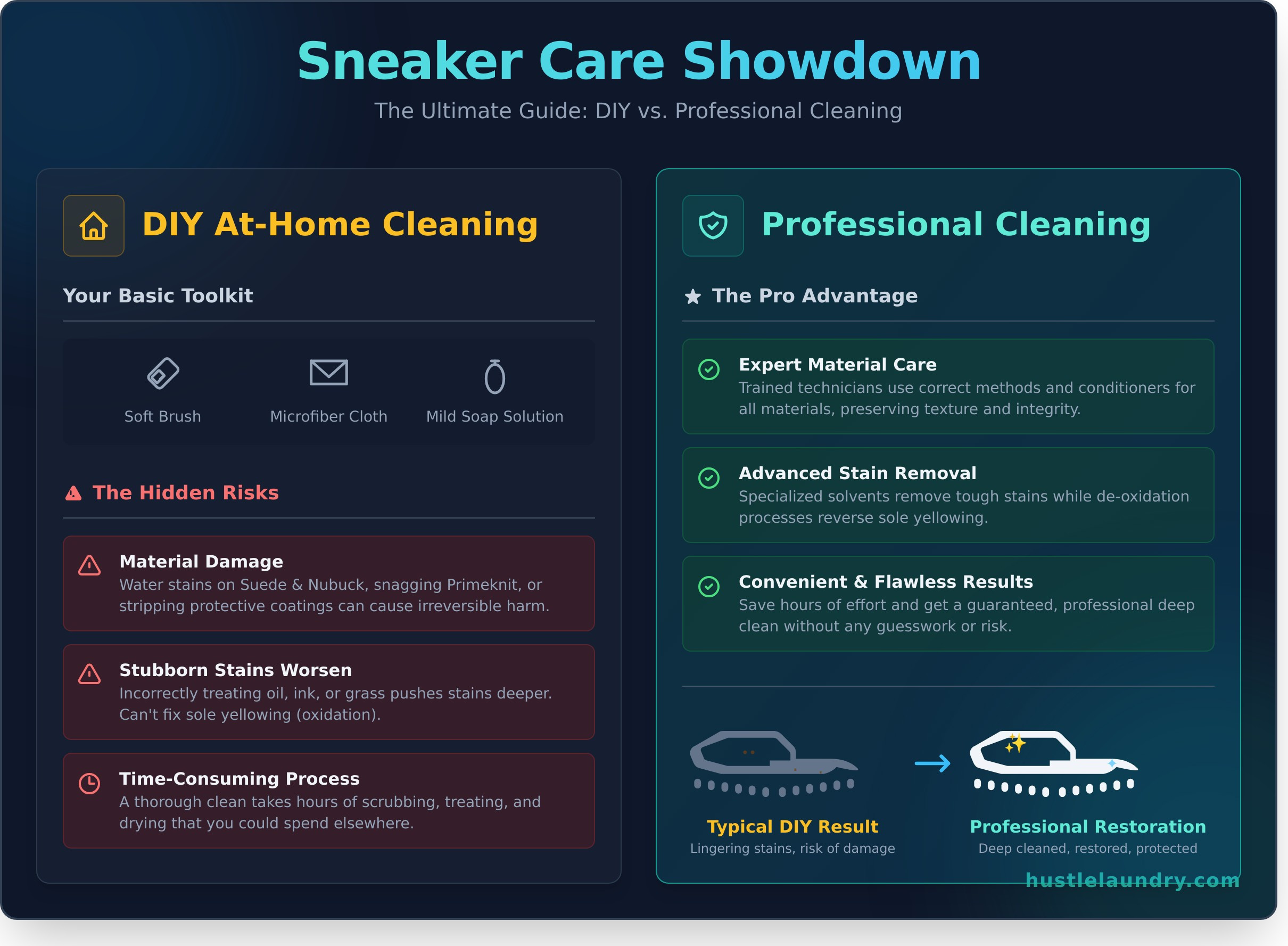 Sneaker Care Showdown

The Ultimate Guide: DIY vs. Professional Cleaning

DIY At-Home Cleaning

Your Basic Toolkit

Soft Brush

Microfiber Cloth

Mild Soap Solution

The Hidden Risks

Material Damage
Water stains on Suede & Nubuck, snagging Primeknit, or stripping protective coatings can cause irreversible harm.

Stubborn Stains Worsen
Incorrectly treating oil, ink, or grass pushes stains deeper. Can't fix sole yellowing (oxidation).

Time-Consuming Process
A thorough clean takes hours of scrubbing, treating, and drying that you could spend elsewhere.

Professional Cleaning

The Pro Advantage

Expert Material Care
Trained technicians use correct methods and conditioners for all materials, preserving texture and integrity.

Advanced Stain Removal
Specialized solvents remove tough stains while de-oxidation processes reverse sole yellowing.

Convenient & Flawless Results
Save hours of effort and get a guaranteed, professional deep clean without any guesswork or risk.

Typical DIY Result
Lingering stains, risk of damage

Professional Restoration
Deep cleaned, restored, protected

hustlelaundry.com